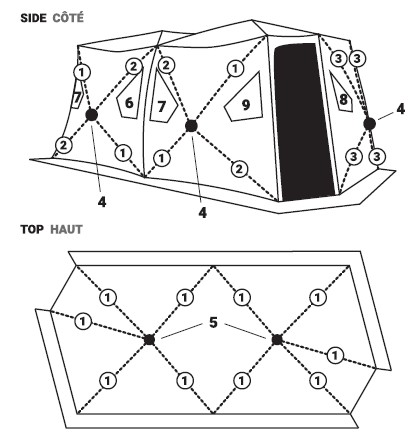 SIDE CÔTÉ

1 2 2 1 3 3
7 6 7 9 8
4
2 1 1 2 3 3
4 4

TOP HAUT

1 1 1 1
1 5
1
1 1 1 1